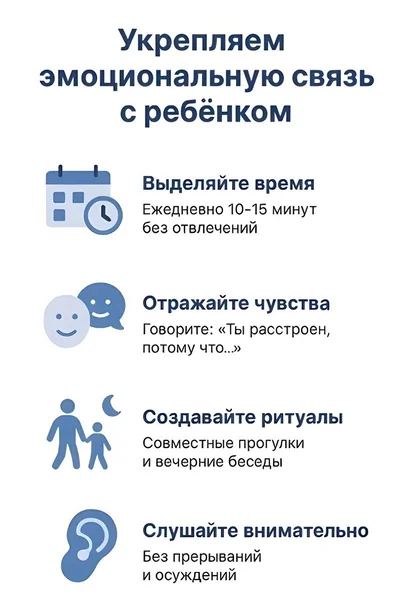 Укрепляем эмоциональную связь с ребёнком

Выделяйте время
Ежедневно 10-15 минут без отвлечений

Отражайте чувства
Говорите: «Ты расстроен, потому что...»

Создавайте ритуалы
Совместные прогулки и вечерние беседы

Слушайте внимательно
Без прерываний и осуждений