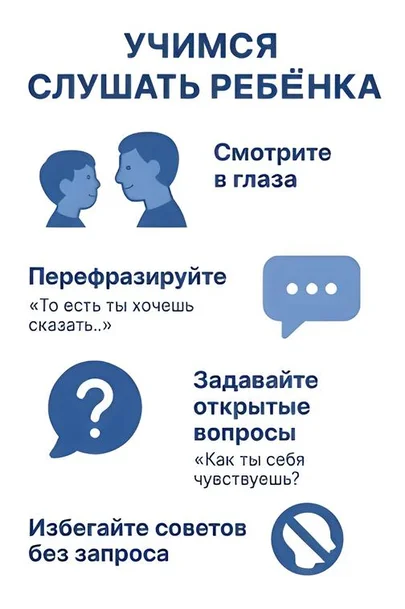 УЧИМСЯ
СЛУШАТЬ РЕБЁНКА

Смотрите
в глаза

Перефразируйте
«То есть ты хочешь сказать..»

?

Задавайте
открытые
вопросы
«Как ты себя чувствуешь?

Избегайте советов
без запроса