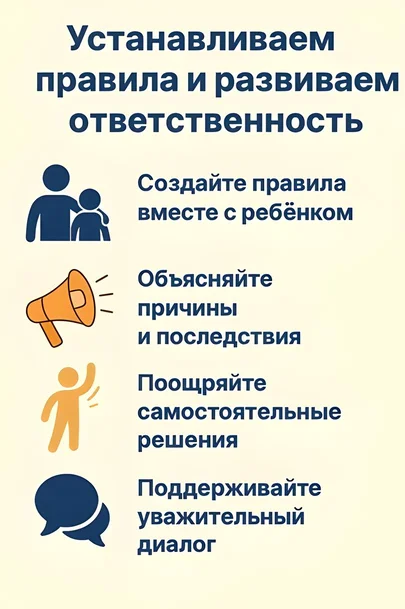 Устанавливаем правила и развиваем ответственность

Создайте правила вместе с ребёнком

Объясняйте причины и последствия

Поощряйте самостоятельные решения

Поддерживайте уважительный диалог